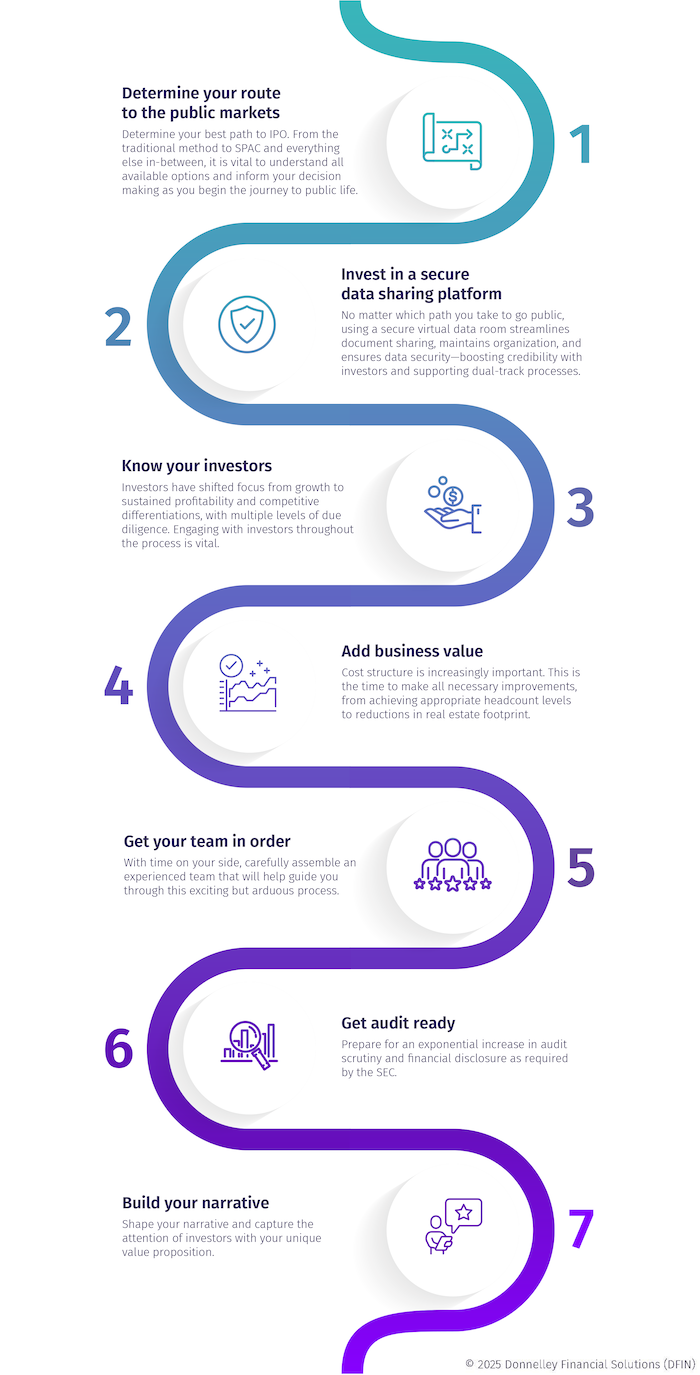 Determine your route to the public markets
Determine your best path to IPO. From the traditional method to SPAC and everything else in-between, it is vital to understand all available options and inform your decision making as you begin the journey to public life.

1

2

Invest in a secure data sharing platform
No matter which path you take to go public, using a secure virtual data room streamlines document sharing, maintains organization, and ensures data security—boosting credibility with investors and supporting dual-track processes.

Know your investors
Investors have shifted focus from growth to sustained profitability and competitive differentiations, with multiple levels of due diligence. Engaging with investors throughout the process is vital.

3

4

Add business value
Cost structure is increasingly important. This is the time to make all necessary improvements, from achieving appropriate headcount levels to reductions in real estate footprint.

Get your team in order
With time on your side, carefully assemble an experienced team that will help guide you through this exciting but arduous process.

5

6

Get audit ready
Prepare for an exponential increase in audit scrutiny and financial disclosure as required by the SEC.

Build your narrative
Shape your narrative and capture the attention of investors with your unique value proposition.

7

© 2025 Donnelley Financial Solutions (DFIN)