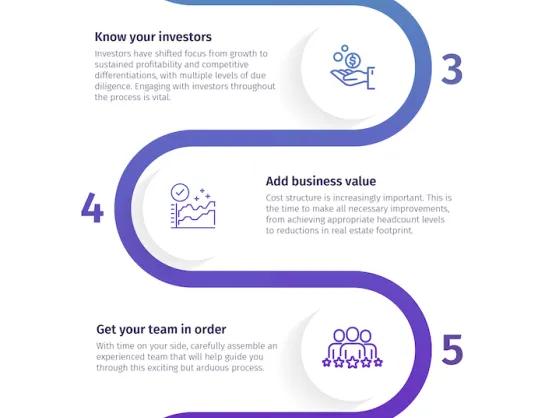 Know your investors

Investors have shifted focus from growth to sustained profitability and competitive differentiations, with multiple levels of due diligence. Engaging with investors throughout the process is vital.

3

4

Add business value

Cost structure is increasingly important. This is the time to make all necessary improvements, from achieving appropriate headcount levels to reductions in real estate footprint.

Get your team in order

With time on your side, carefully assemble an experienced team that will help guide you through this exciting but arduous process.

5